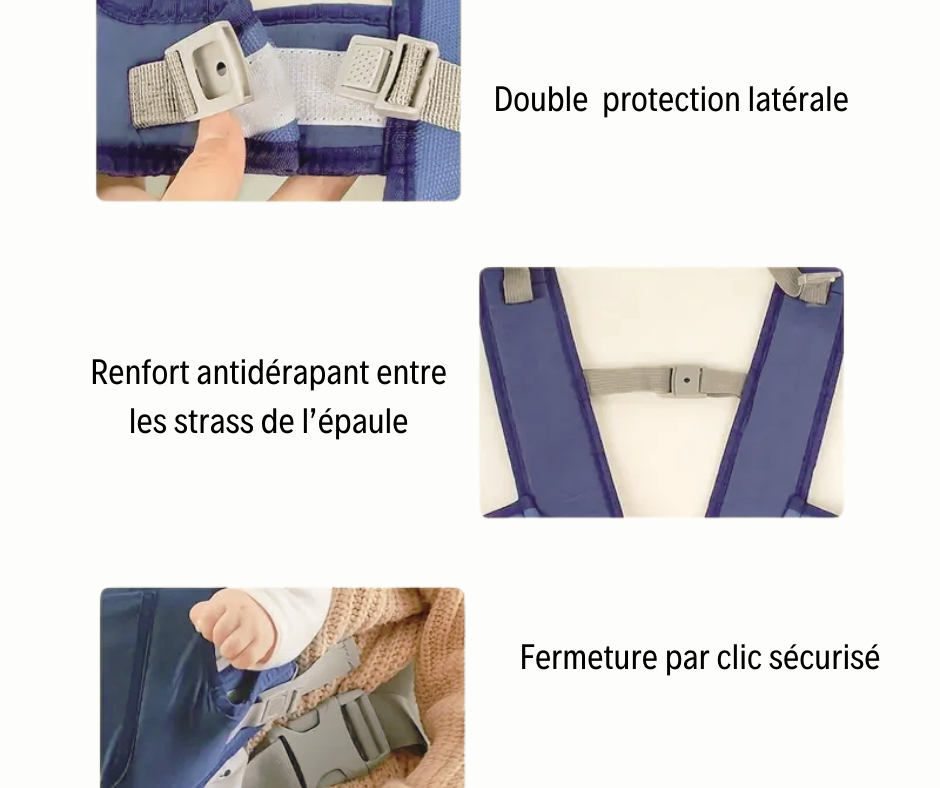 Double protection latérale

Renfort antidérapant entre les strass de l'épaule

Fermeture par clic sécurisé